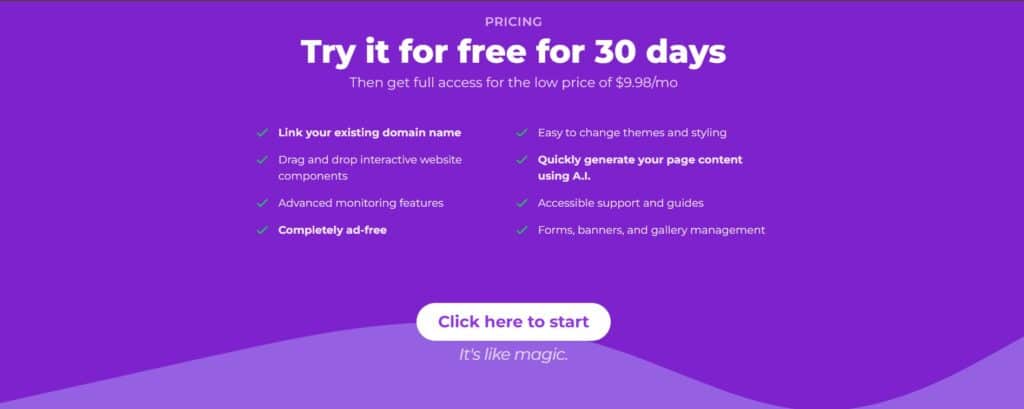 PRICING

Try it for free for 30 days

Then get full access for the low price of $9.98/mo

✓ Link your existing domain name

✓ Drag and drop interactive website components

✓ Advanced monitoring features

✓ Completely ad-free

✓ Easy to change themes and styling

✓ Quickly generate your page content using A.I.

✓ Accessible support and guides

✓ Forms, banners, and gallery management

Click here to start

It's like magic.